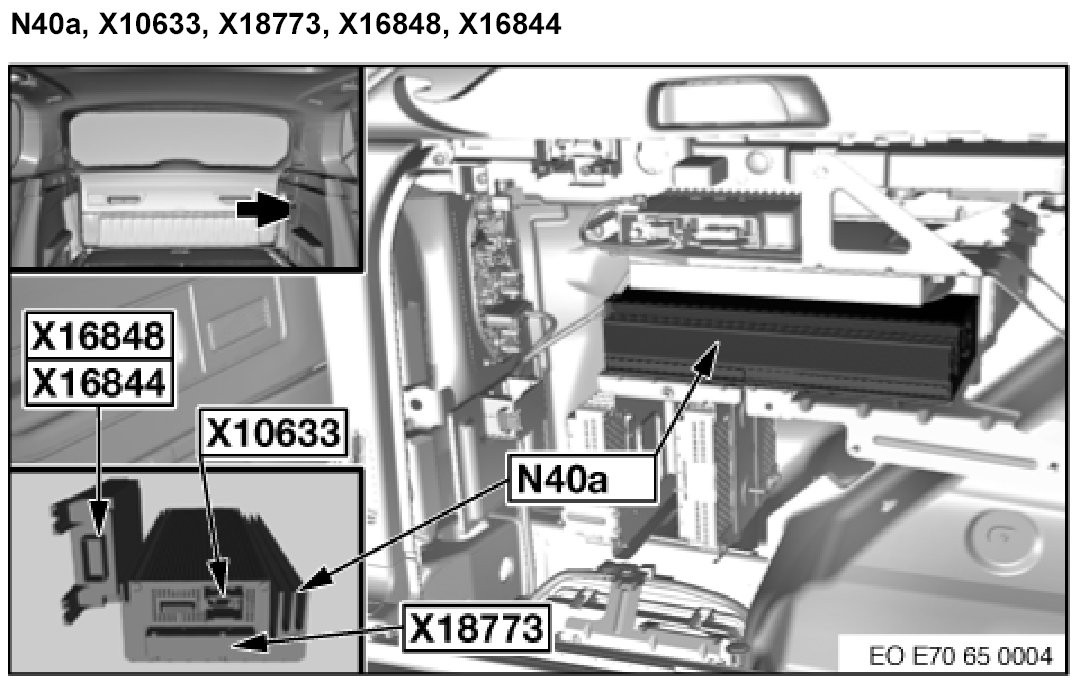 N40a, X10633, X18773, X16848, X16844

X16848
X16844
X10633
N40a
X18773
EO E70 65 0004