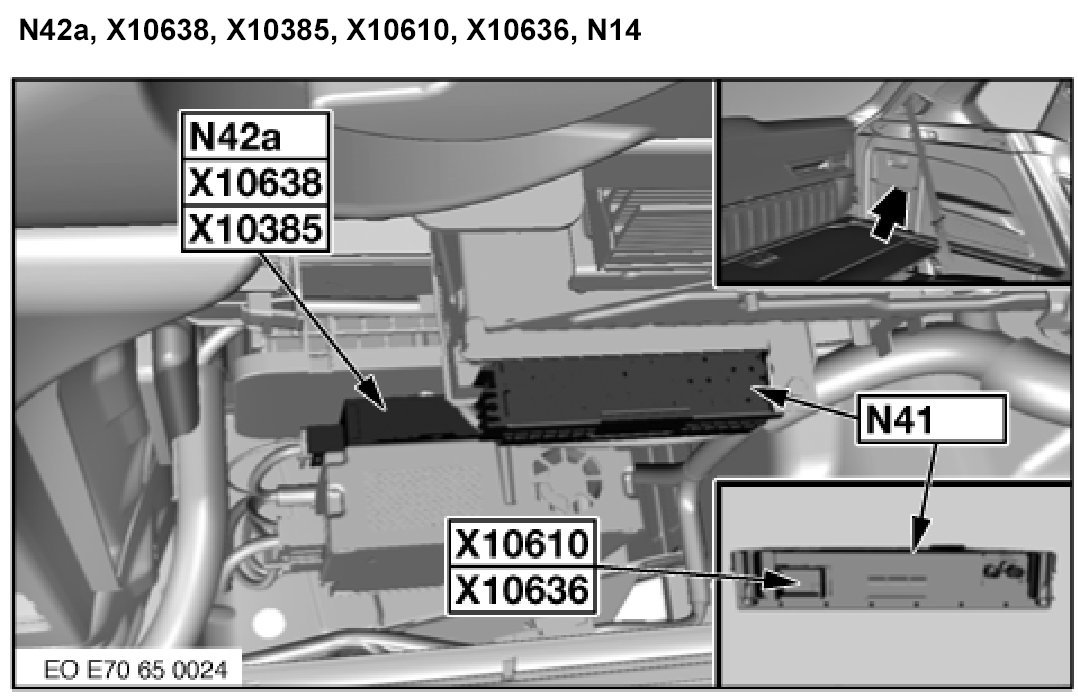 N42a, X10638, X10385, X10610, X10636, N14

N42a
X10638
X10385

N41

X10610
X10636

EO E70 65 0024