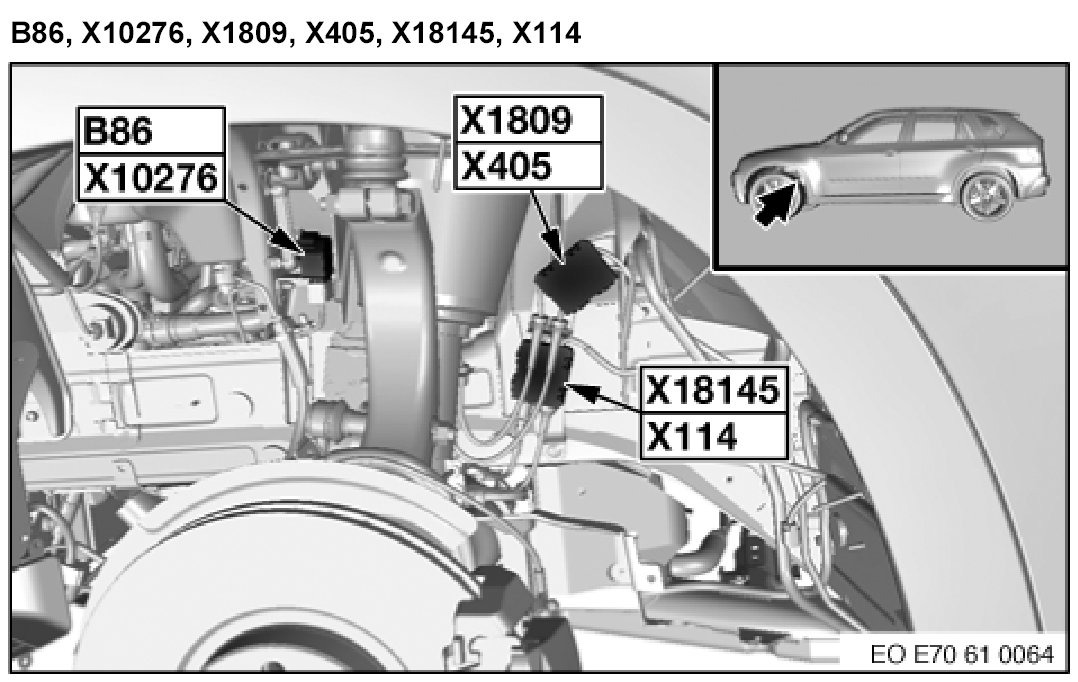 B86, X10276, X1809, X405, X18145, X114

B86
X10276

X1809
X405

X18145
X114

EO E70 61 0064