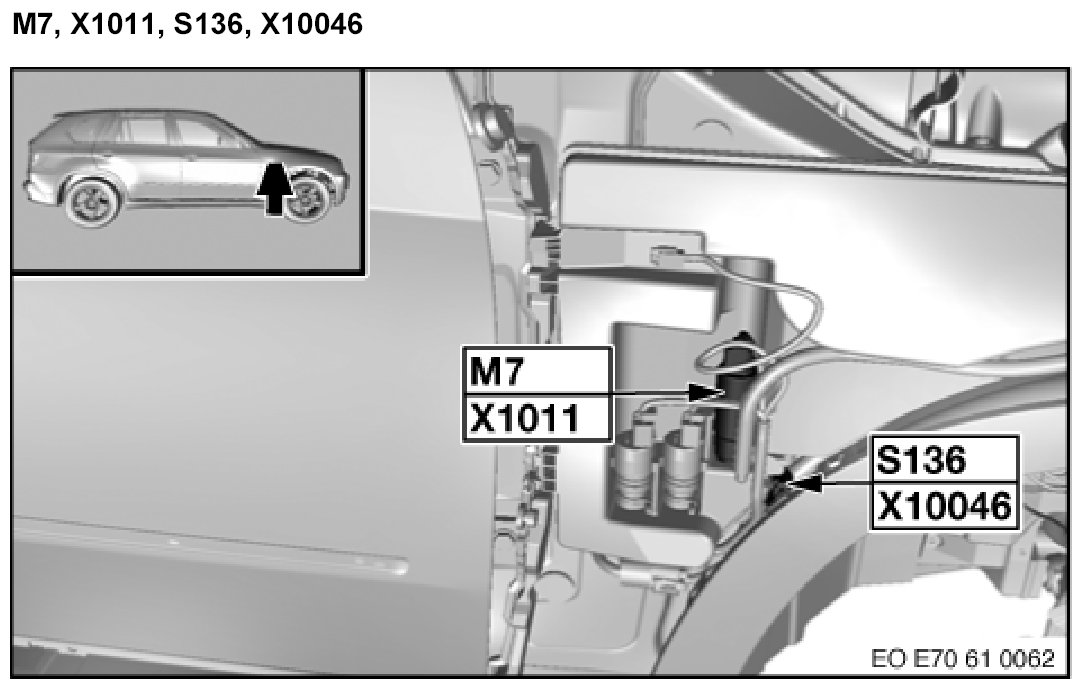 M7, X1011, S136, X10046

M7
X1011

S136
X10046

EO E70 61 0062