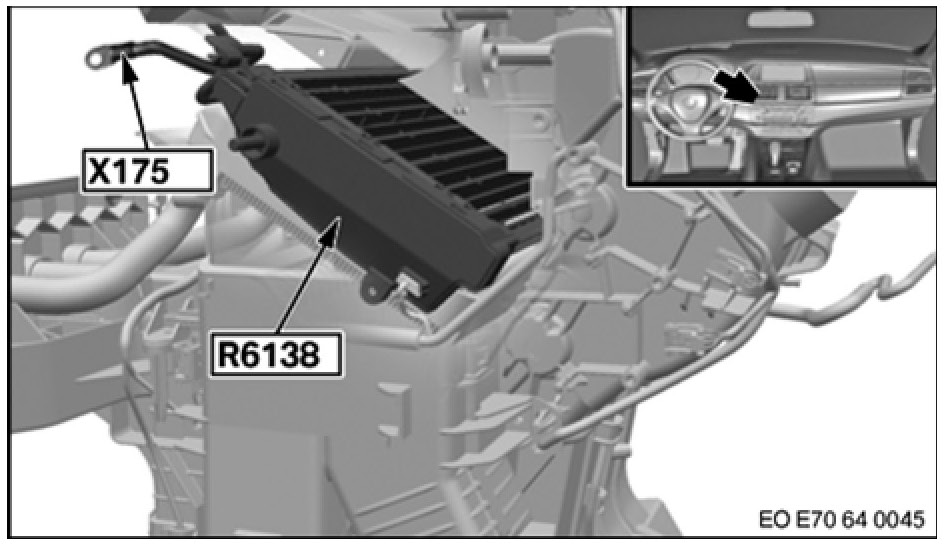 X175

R6138

EO E70 64 0045