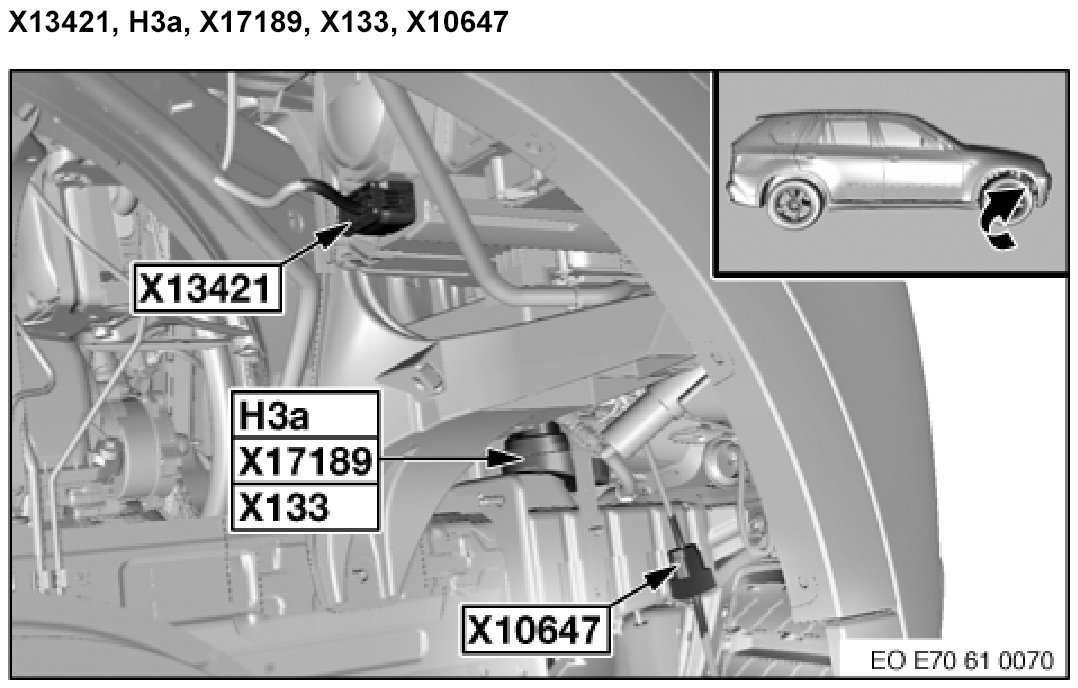 X13421, H3a, X17189, X133, X10647

X13421

H3a
X17189
X133

X10647

EO E70 61 0070