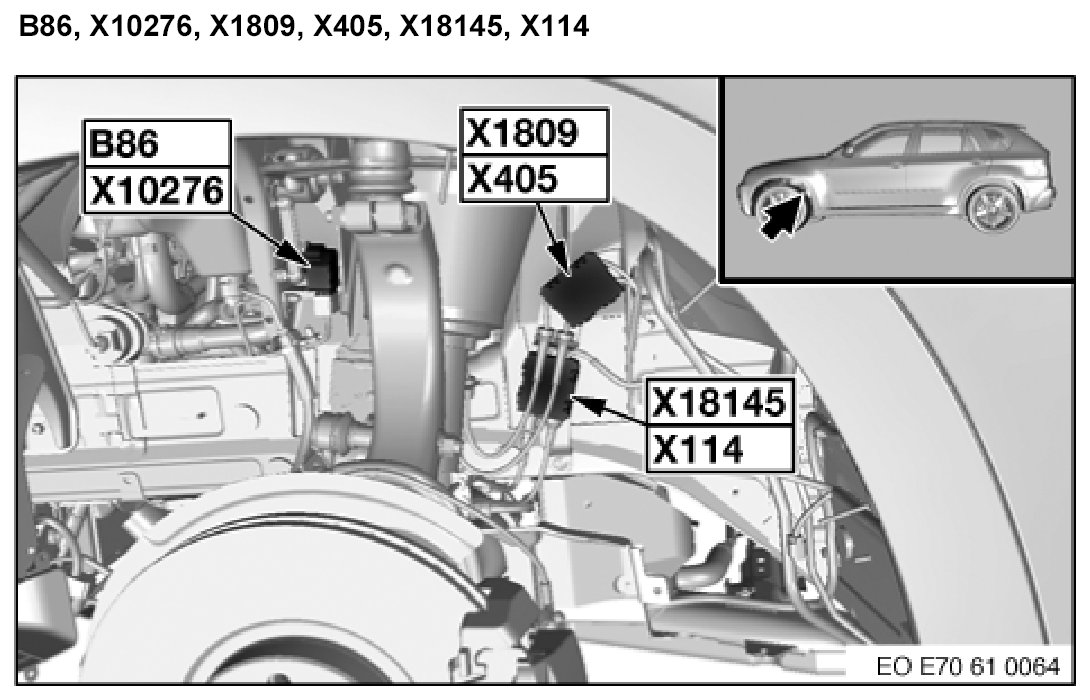 B86, X10276, X1809, X405, X18145, X114

B86
X10276

X1809
X405

X18145
X114

EO E70 61 0064