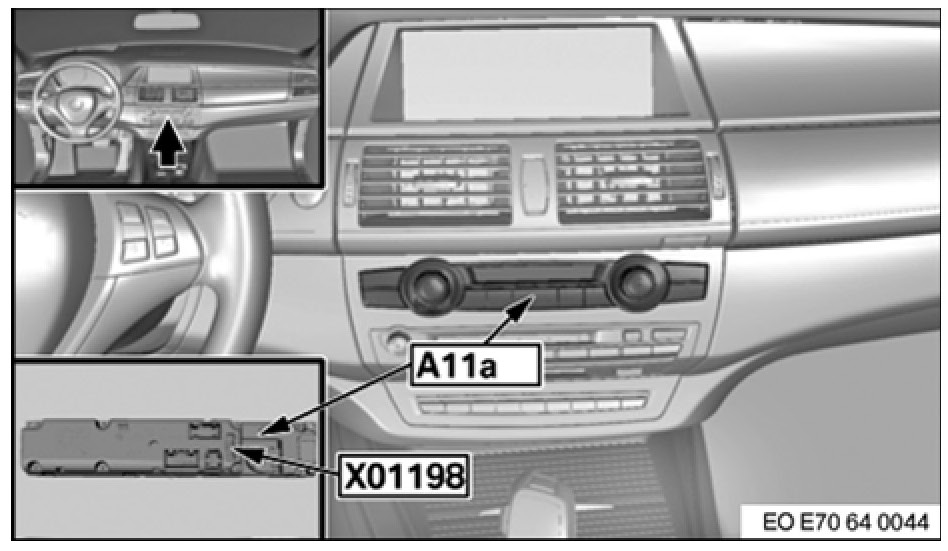 A11a

X01198

EO E70 64 0044