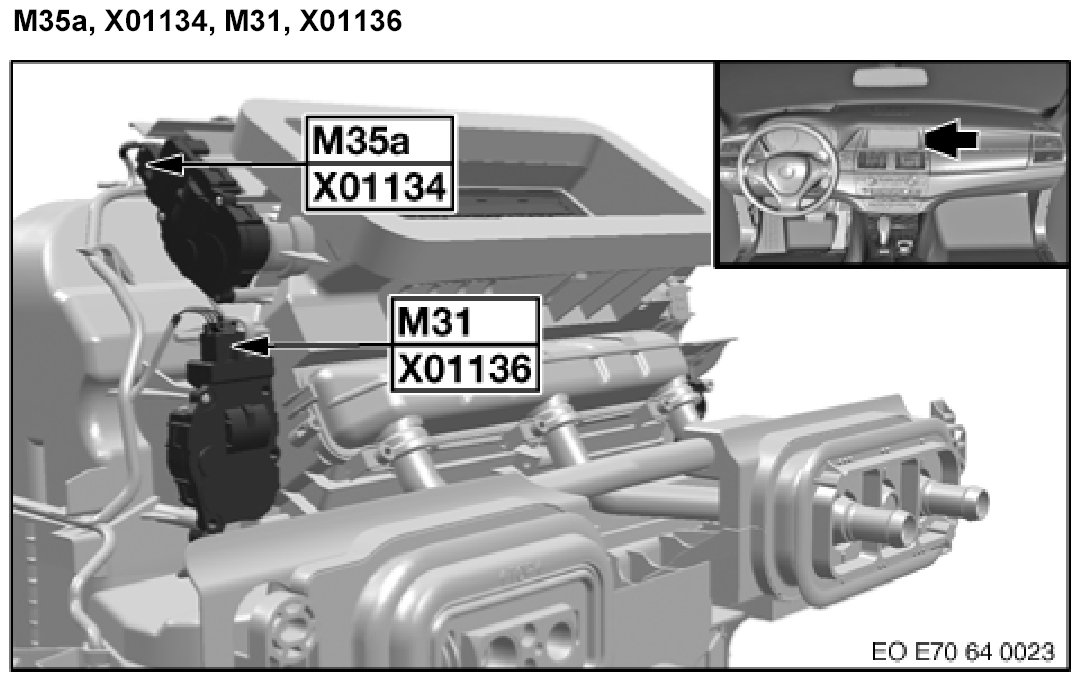 M35a, X01134, M31, X01136

M35a
X01134

M31
X01136

EO E70 64 0023