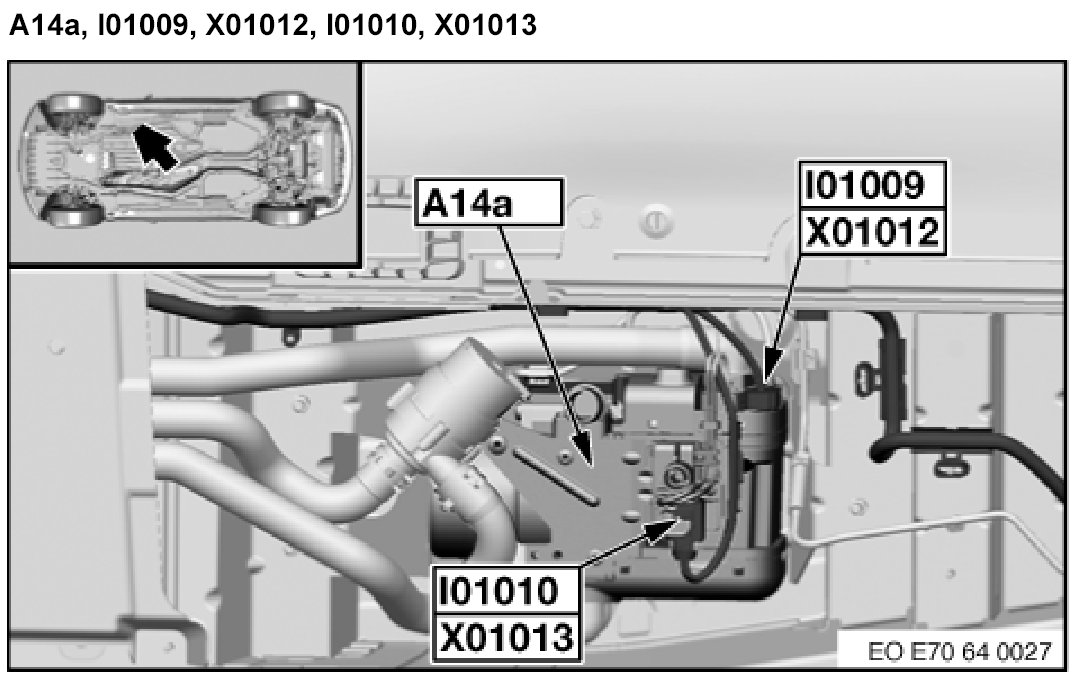 A14a, I01009, X01012, I01010, X01013

A14a

I01009
X01012

I01010
X01013

EO E70 64 0027