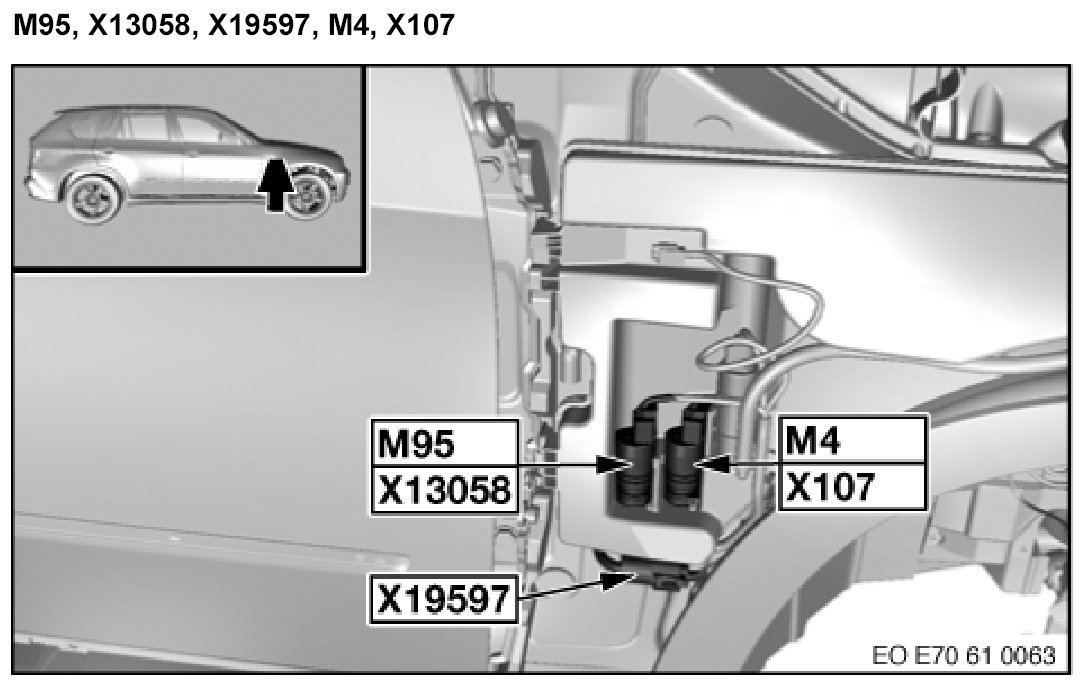 M95, X13058, X19597, M4, X107

M95
X13058

M4
X107

X19597

EO E70 61 0063