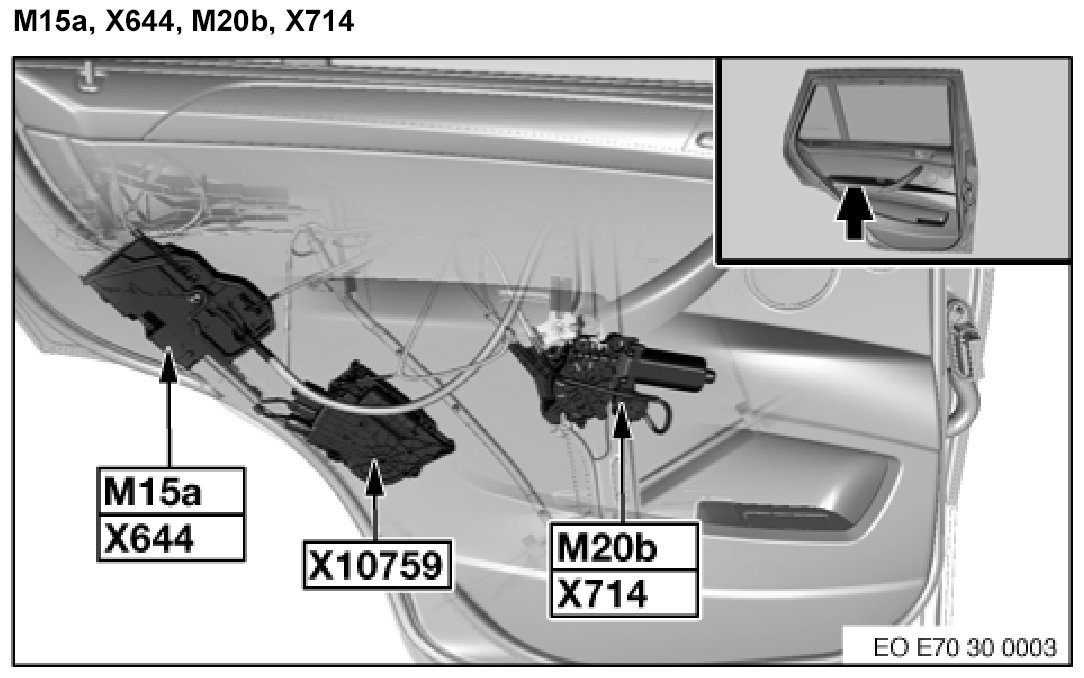 M15a, X644, M20b, X714

M15a
X644

X10759

M20b
X714

EO E70 30 0003