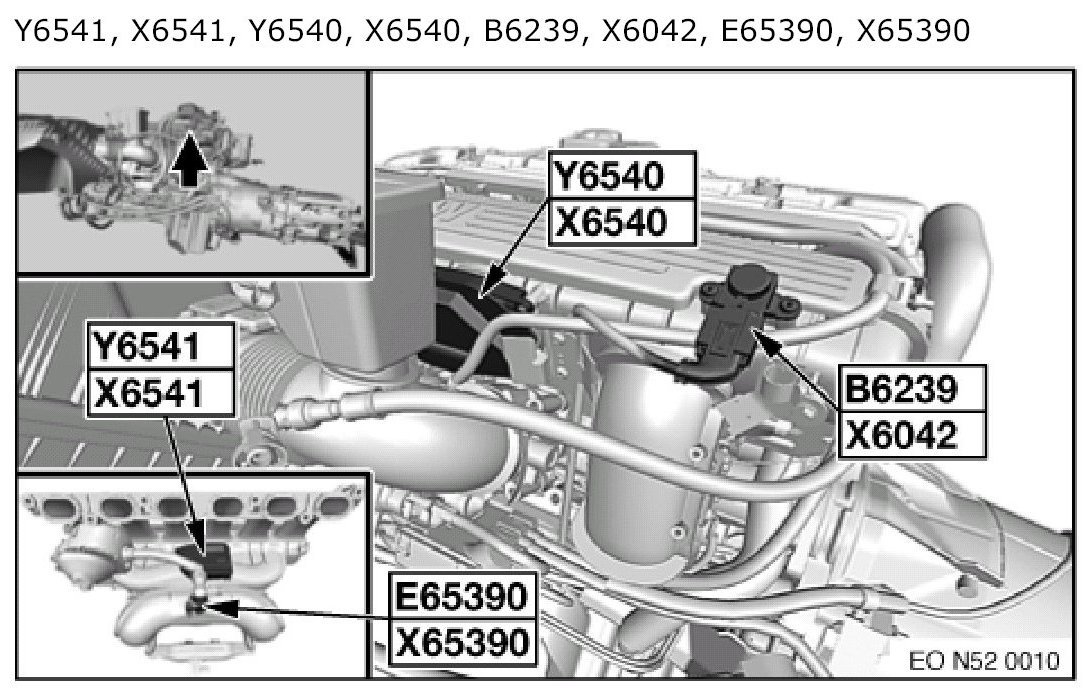 Y6541, X6541, Y6540, X6540, B6239, X6042, E65390, X65390

Y6540
X6540

Y6541
X6541

B6239
X6042

E65390
X65390

EO N52 0010