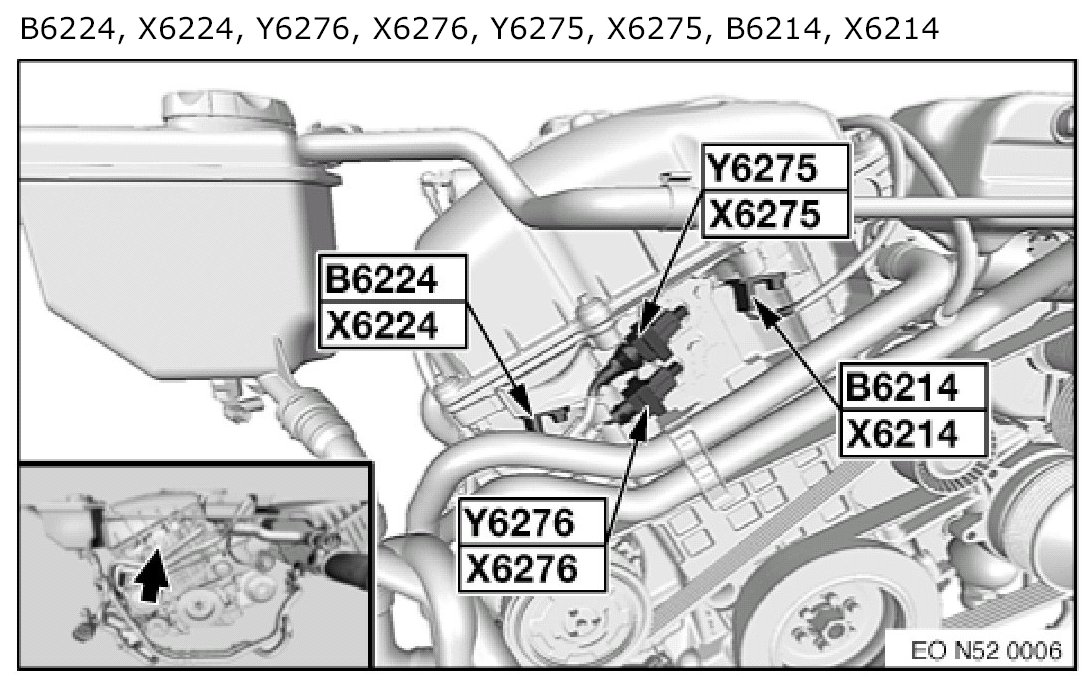 B6224, X6224, Y6276, X6276, Y6275, X6275, B6214, X6214

Y6275
X6275

B6224
X6224

B6214
X6214

Y6276
X6276

EO N52 0006