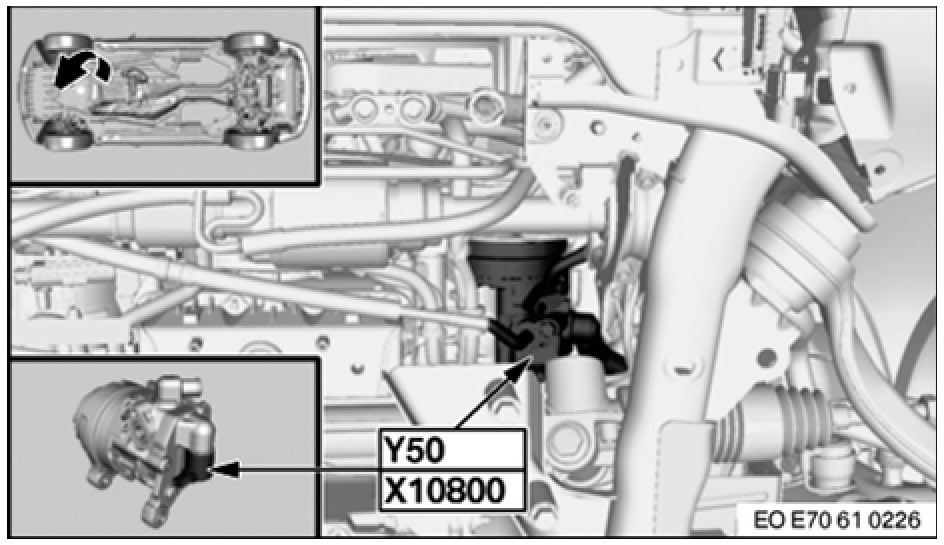 Y50
X10800
EO E70 61 0226