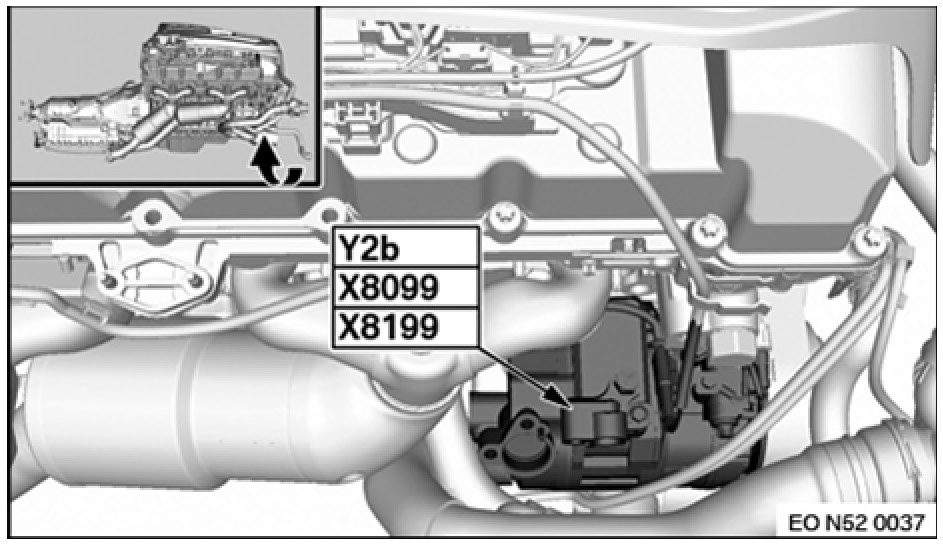 Y2b
X8099
X8199

EO N52 0037