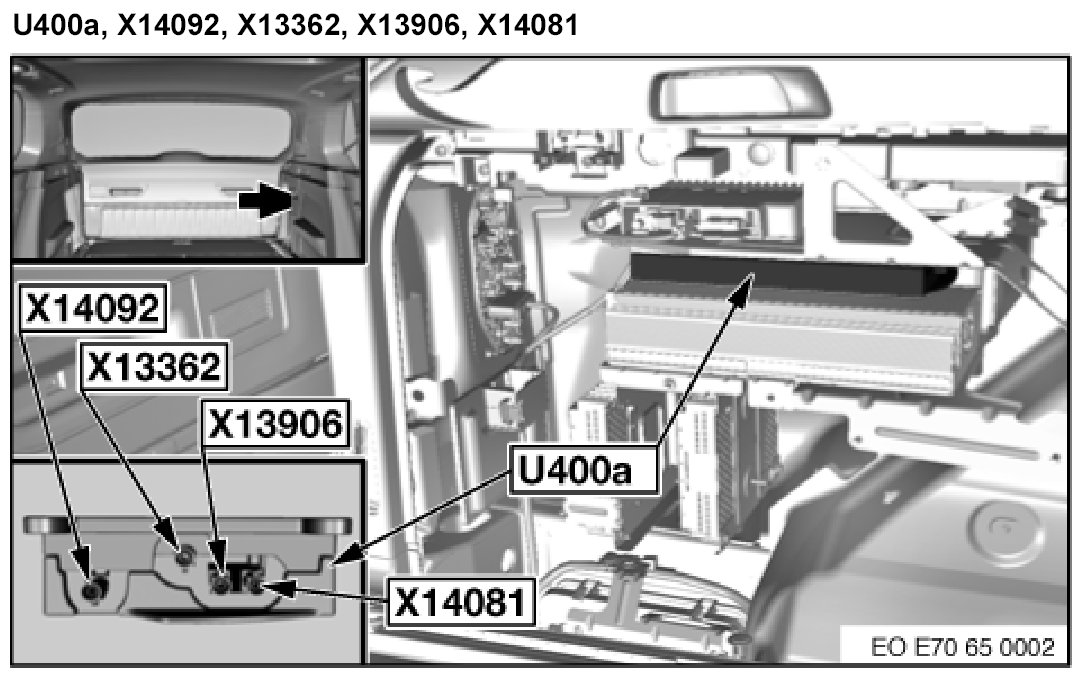 U400a, X14092, X13362, X13906, X14081

X14092
X13362
X13906
U400a
X14081

EO E70 65 0002