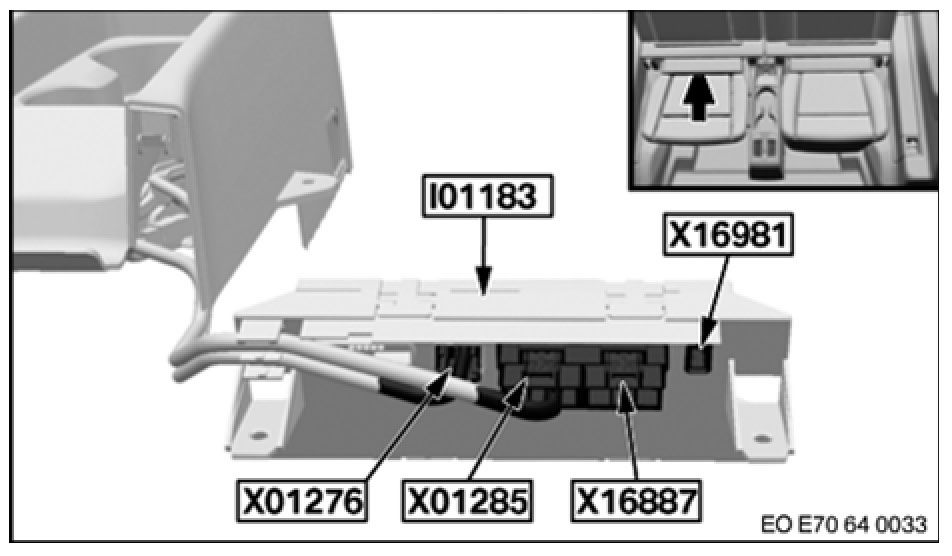 I01183

X16981

X01276

X01285

X16887

EO E70 64 0033