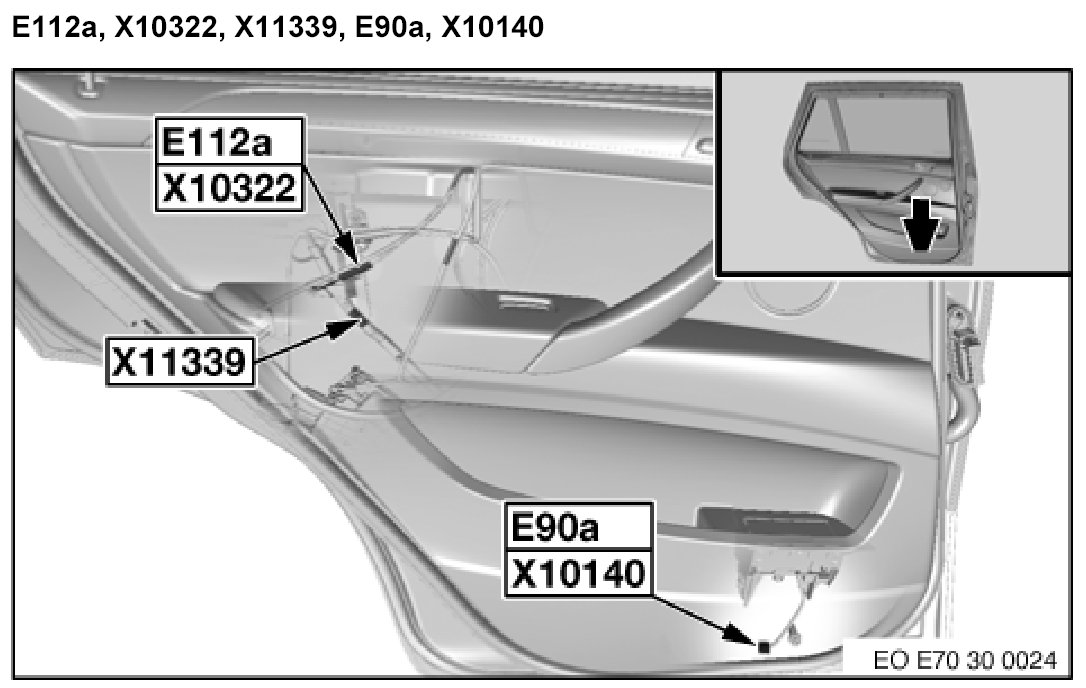 E112a, X10322, X11339, E90a, X10140

E112a
X10322

X11339

E90a
X10140

EO E70 30 0024