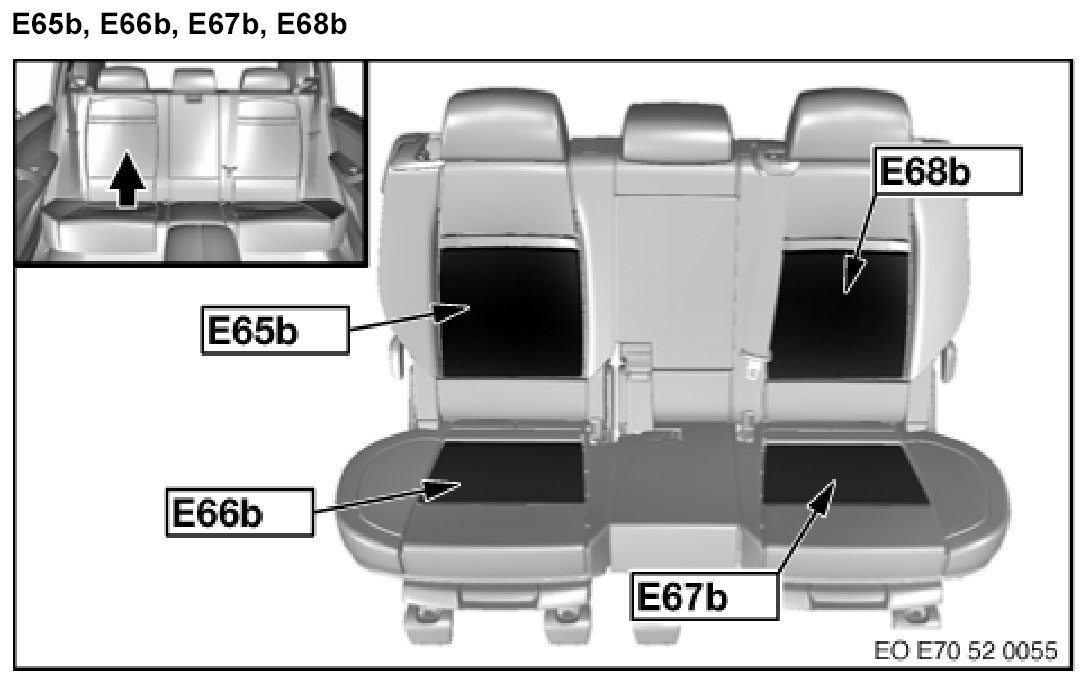 E65b, E66b, E67b, E68b

E68b

E65b

E66b

E67b

EO E70 52 0055