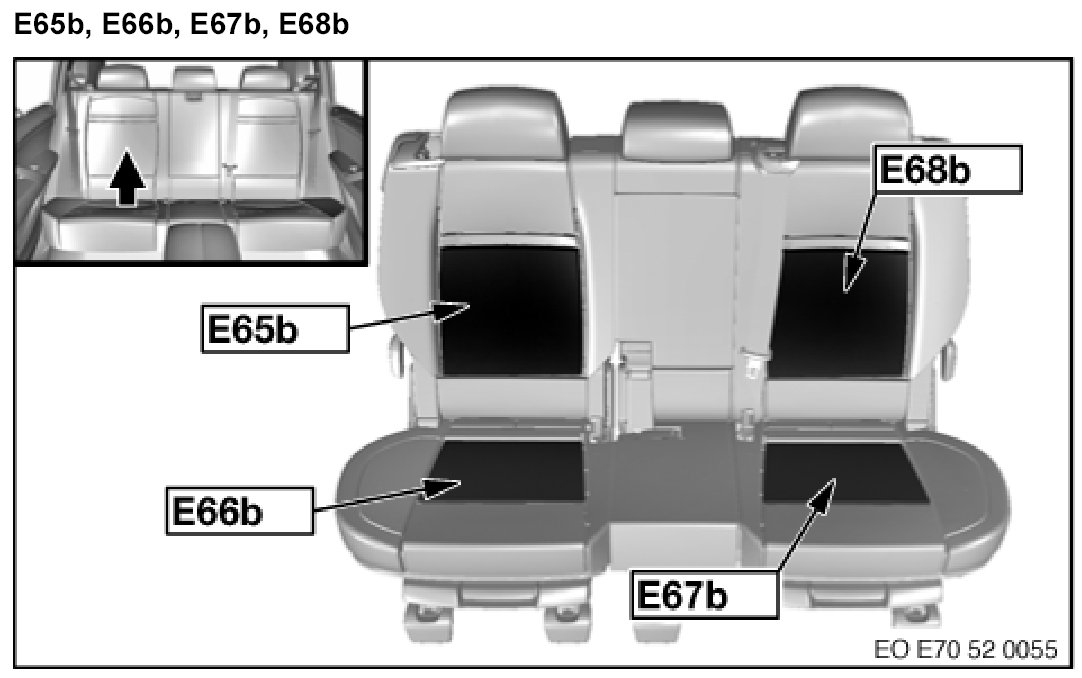 E65b, E66b, E67b, E68b

E68b

E65b

E66b

E67b

EO E70 52 0055