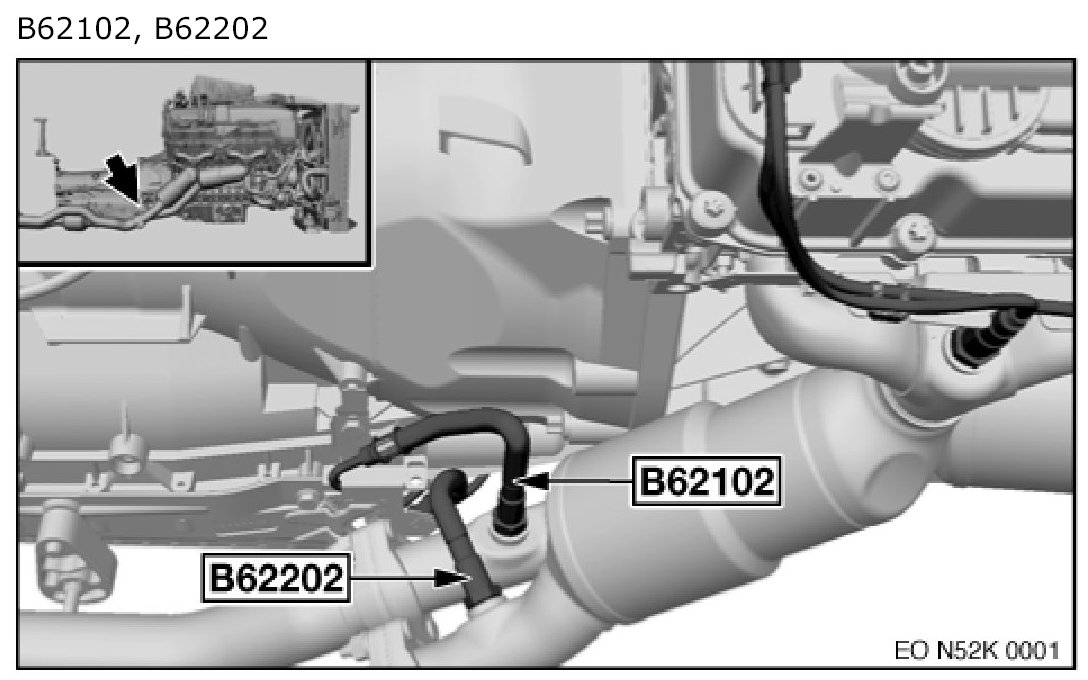 B62102, B62202

B62102

B62202

EO N52K 0001