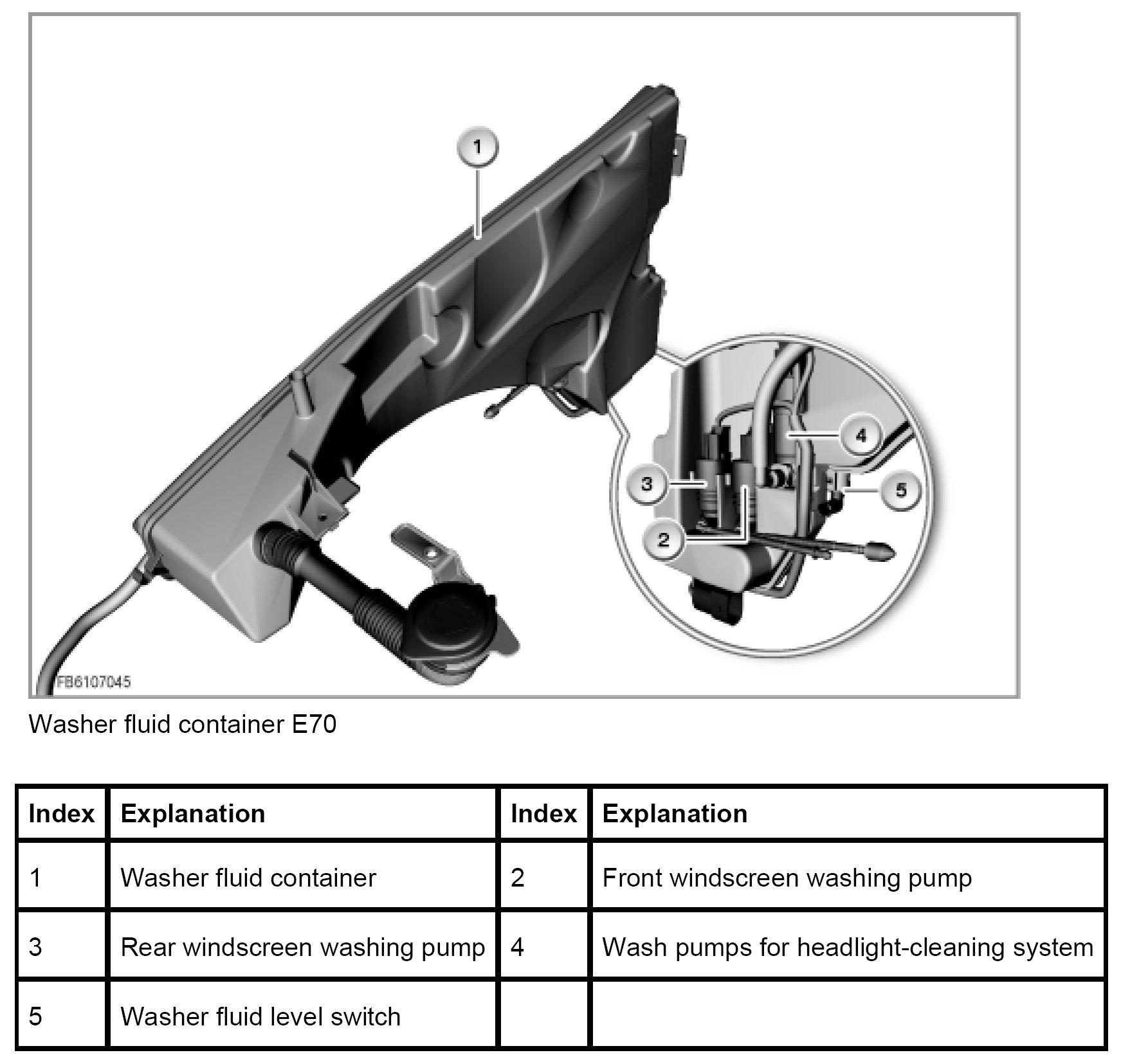 1

4

3

5

2

FB6107045

Washer fluid container E70

| Index | Explanation | Index | Explanation |
|---|---|---|---|
| 1 | Washer fluid container | 2 | Front windscreen washing pump |
| 3 | Rear windscreen washing pump | 4 | Wash pumps for headlight-cleaning system |
| 5 | Washer fluid level switch | | |