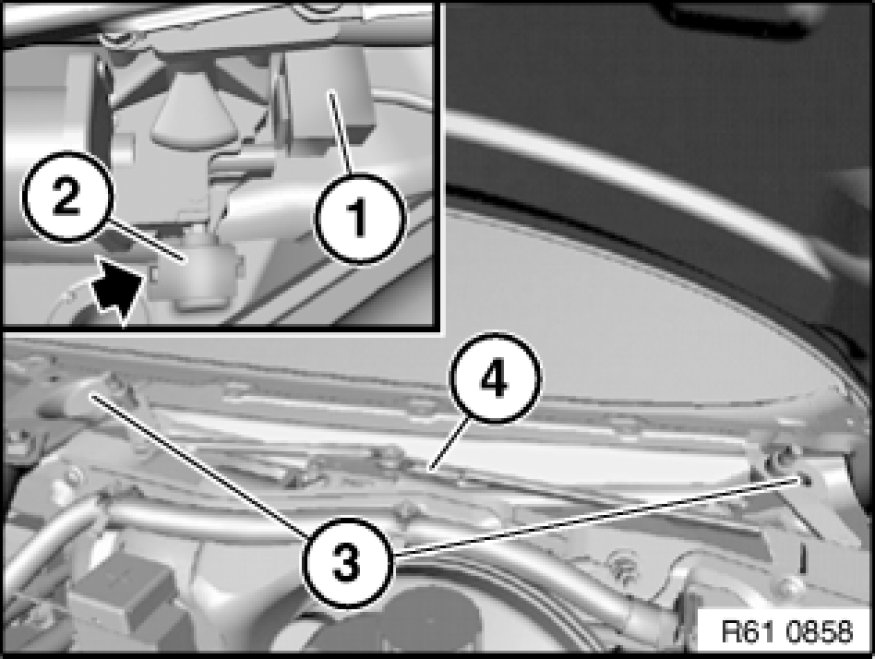 2
1
4
3
R61 0858