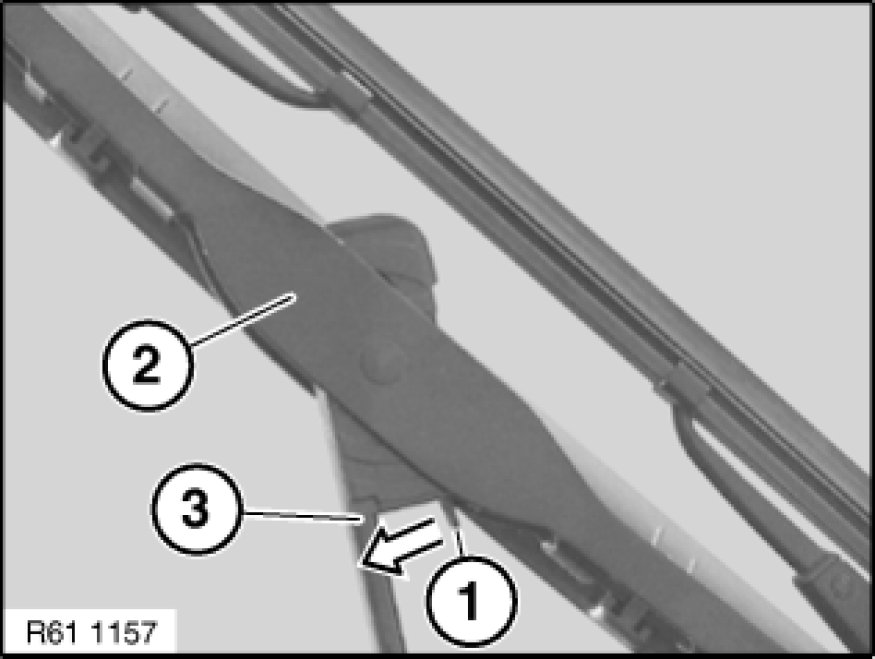 2
3
1
R61 1157