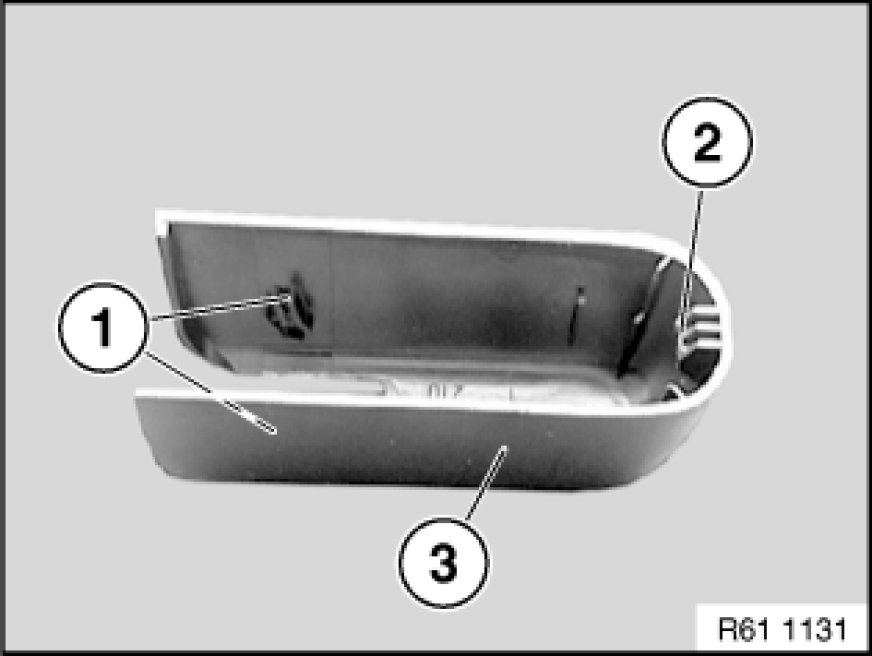 1
2
3
R61 1131