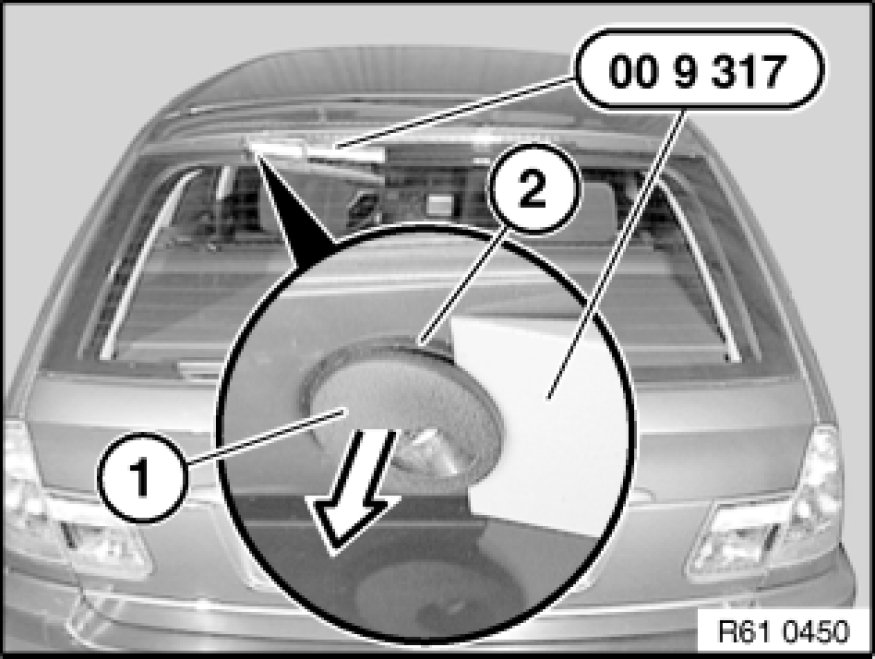 00 9 317

2

1

R61 0450