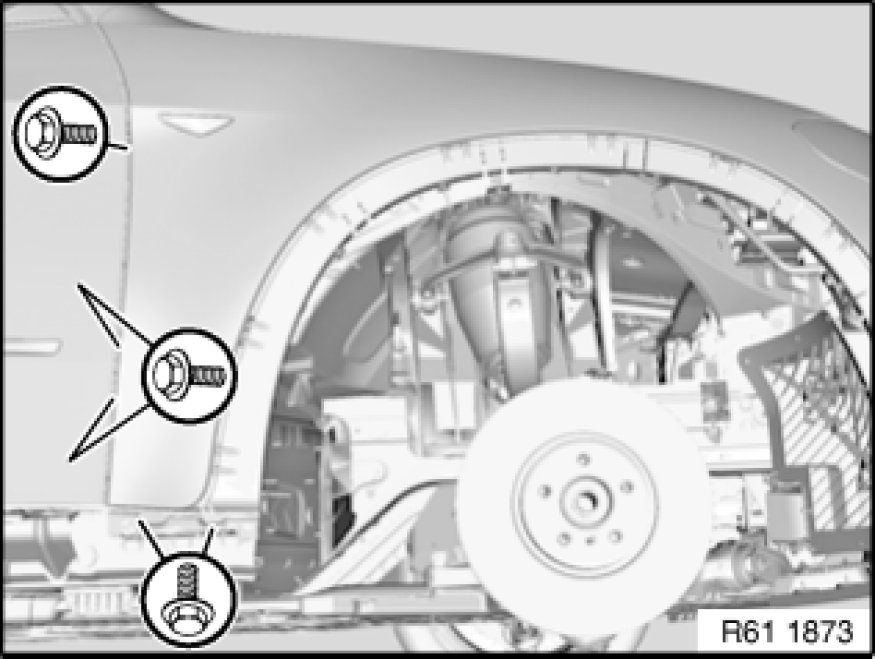 R61 1873