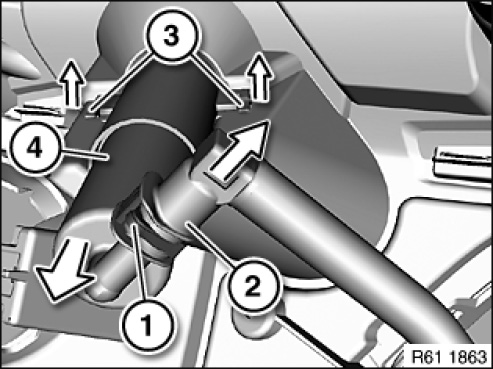 3
4
2
1
R61 1863