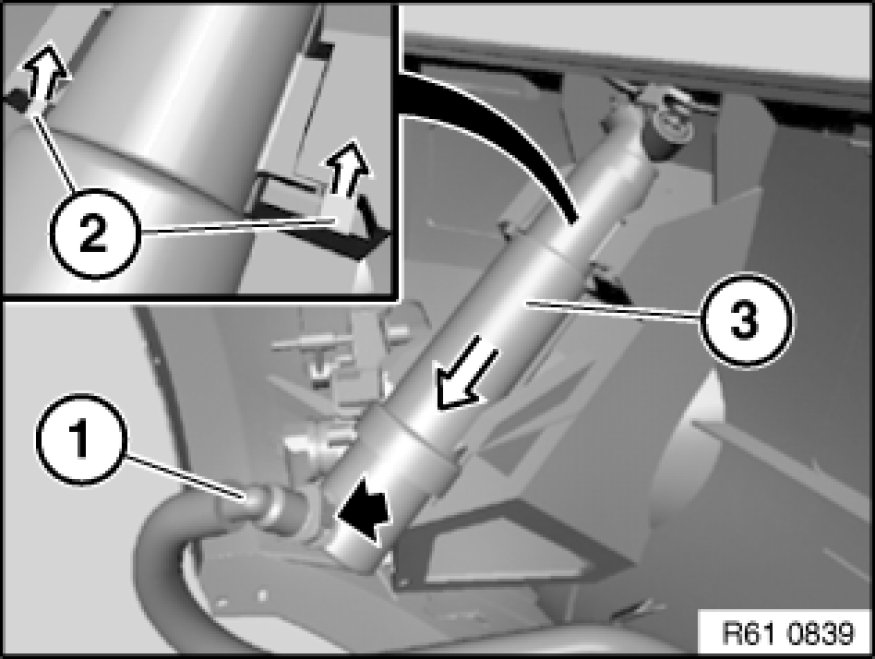 2
3
1
R61 0839