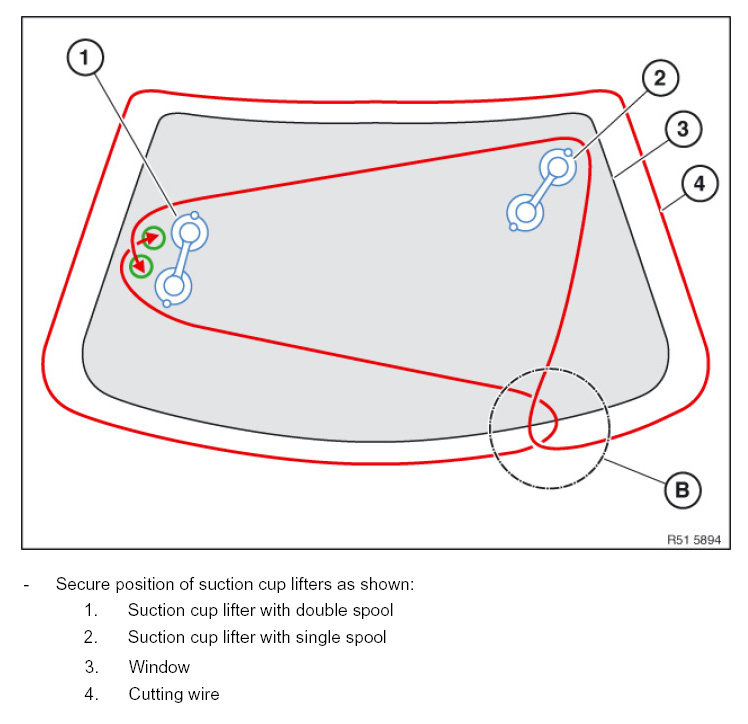 1
2
3
4
B
R51 5894

- Secure position of suction cup lifters as shown:

1. Suction cup lifter with double spool
2. Suction cup lifter with single spool
3. Window
4. Cutting wire