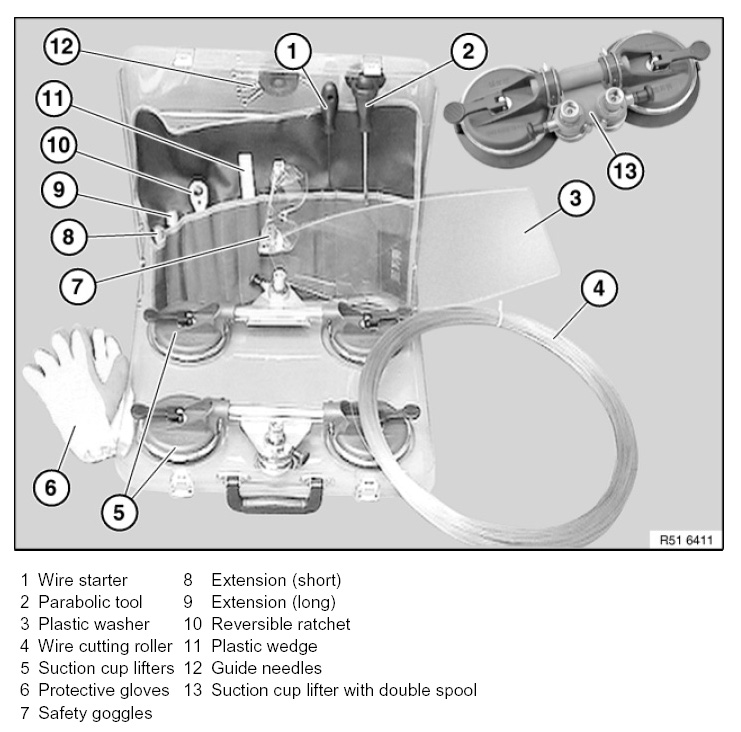 12
1
2
11
10
9
8
7
13
3
4
6
5
R51 6411

1 Wire starter
2 Parabolic tool
3 Plastic washer
4 Wire cutting roller
5 Suction cup lifters
6 Protective gloves
7 Safety goggles

8 Extension (short)
9 Extension (long)
10 Reversible ratchet
11 Plastic wedge
12 Guide needles
13 Suction cup lifter with double spool