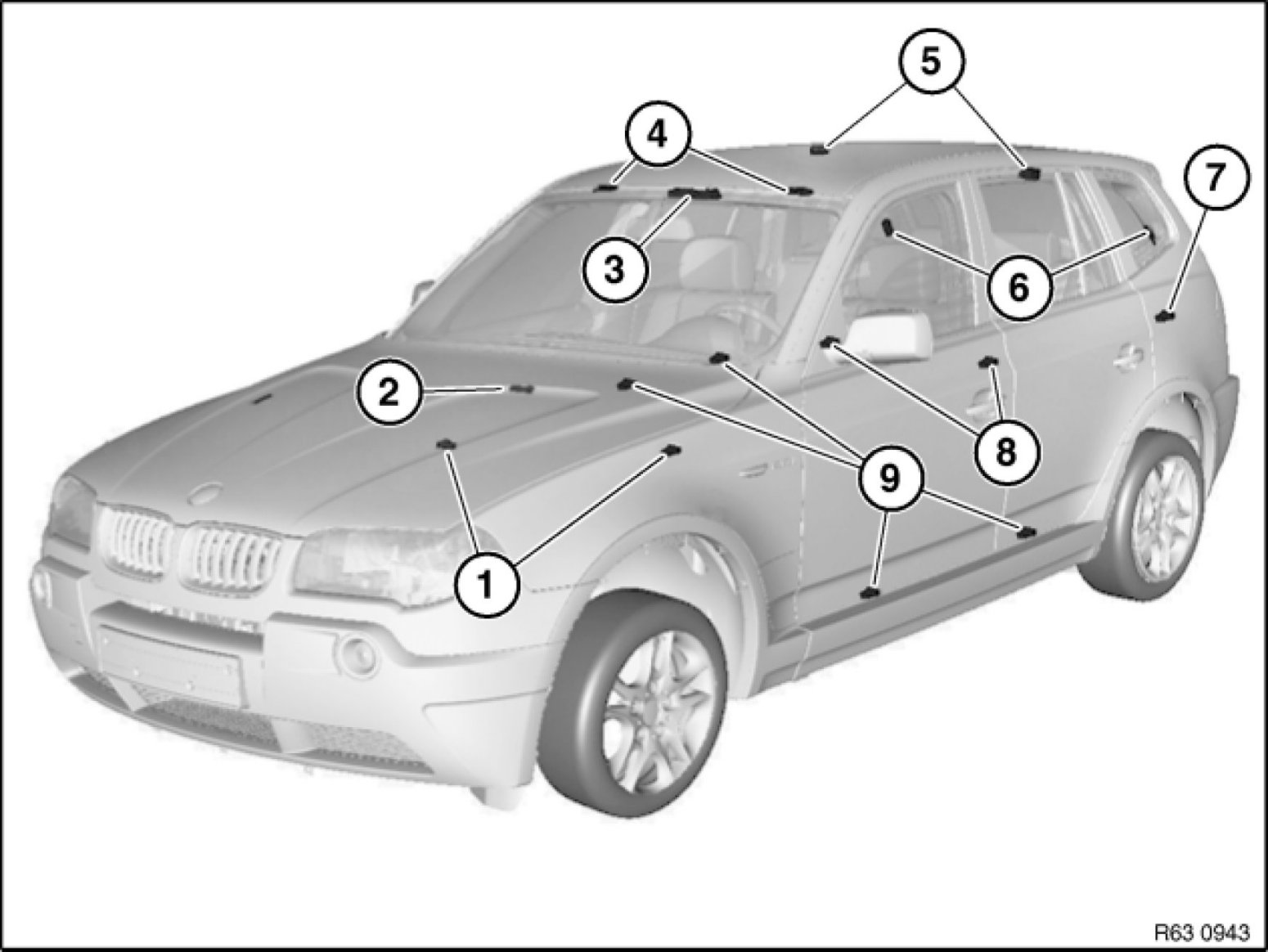 5
4
7
3
6
2
8
9
1
R63 0943