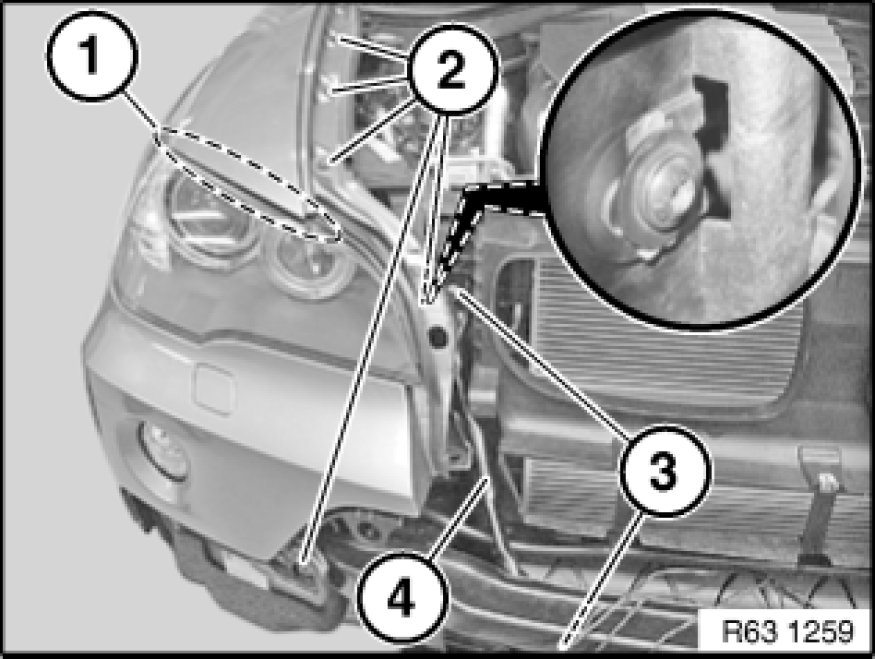 1
2
3
4
R63 1259