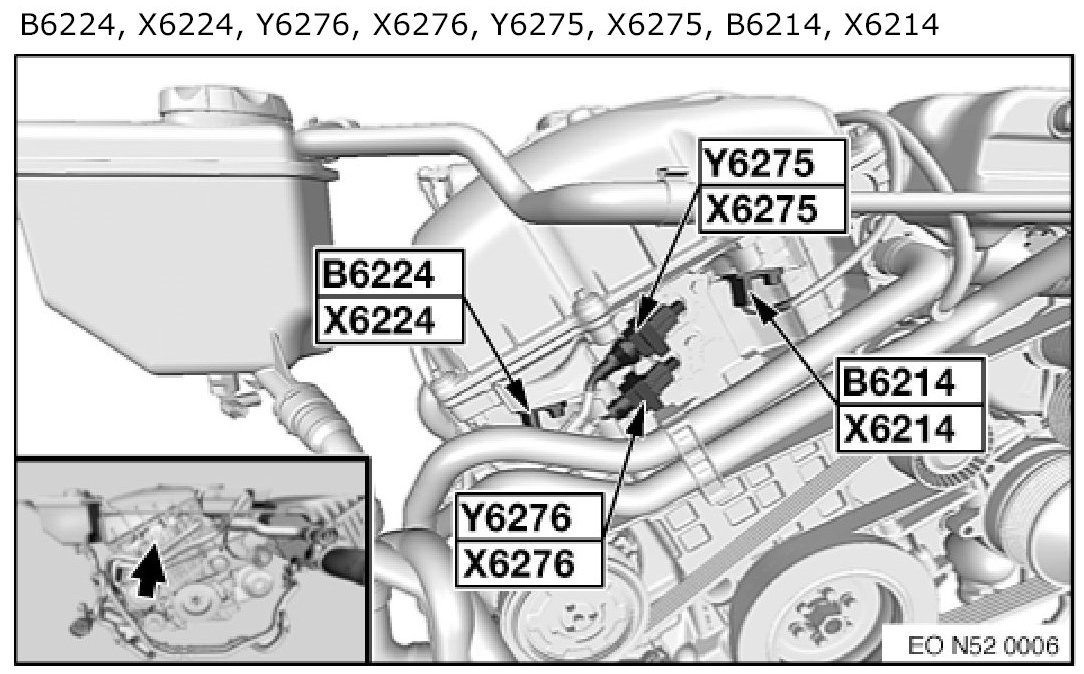 B6224, X6224, Y6276, X6276, Y6275, X6275, B6214, X6214

Y6275
X6275

B6224
X6224

B6214
X6214

Y6276
X6276

EO N52 0006