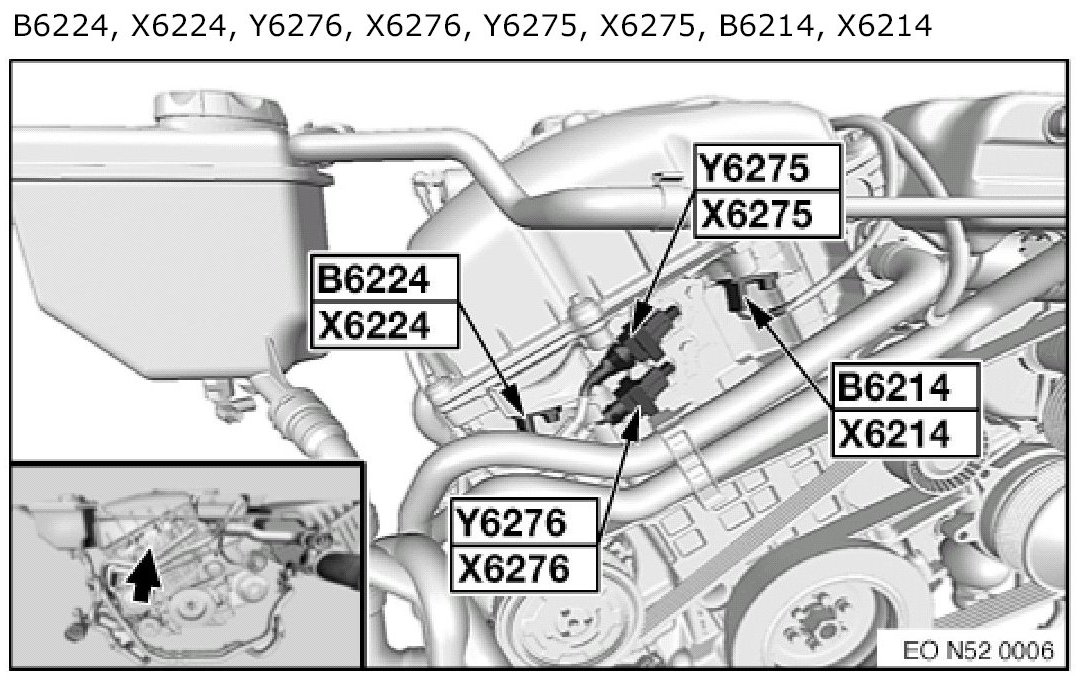 B6224, X6224, Y6276, X6276, Y6275, X6275, B6214, X6214

Y6275
X6275

B6224
X6224

B6214
X6214

Y6276
X6276

EO N52 0006