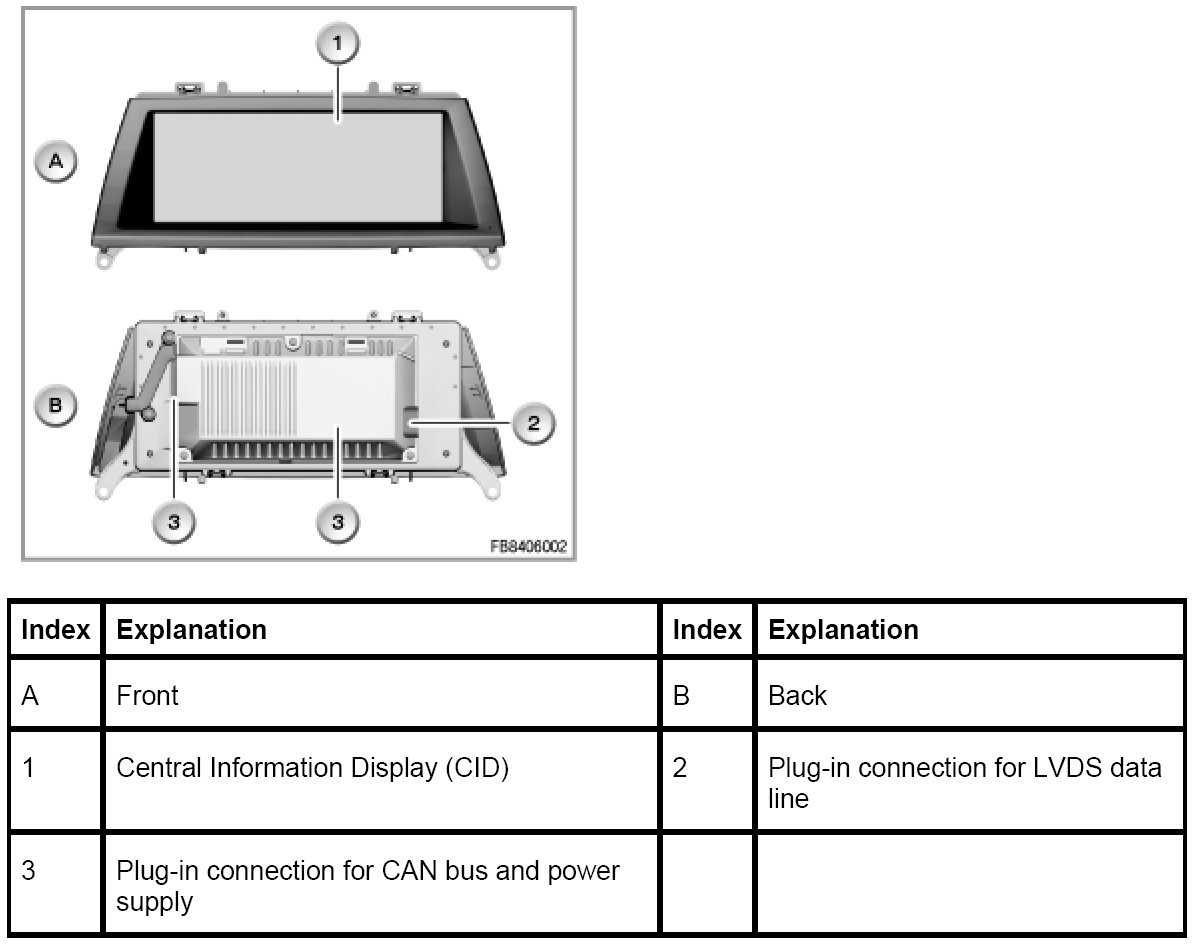 1

A

B

2

3

3

FB8406002

| Index | Explanation | Index | Explanation |
|---|---|---|---|
| A | Front | B | Back |
| 1 | Central Information Display (CID) | 2 | Plug-in connection for LVDS data line |
| 3 | Plug-in connection for CAN bus and power supply | | |