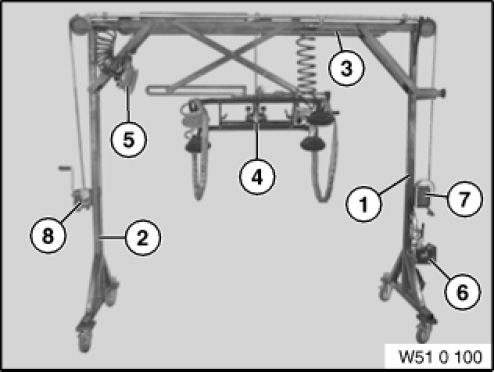 3
5
4
1
7
8
2
6
W51 0 100