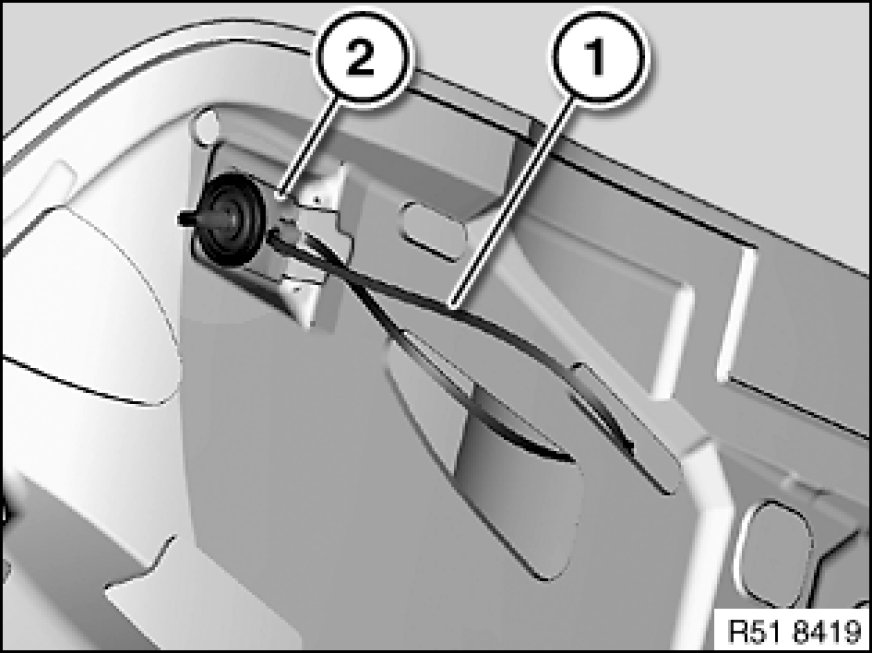 2
1
R51 8419