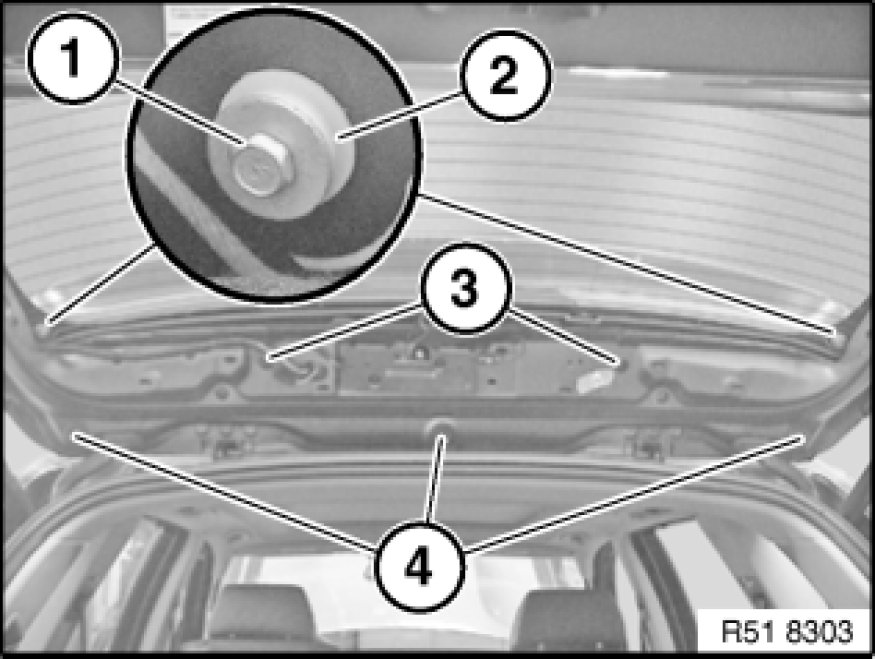 1
2
3
4
R51 8303