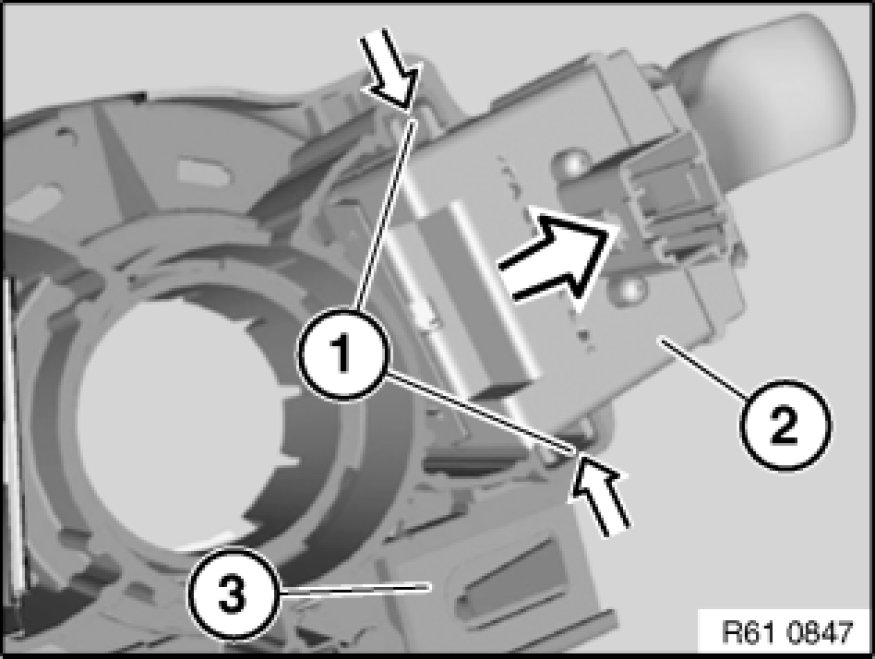 1
2
3
R61 0847