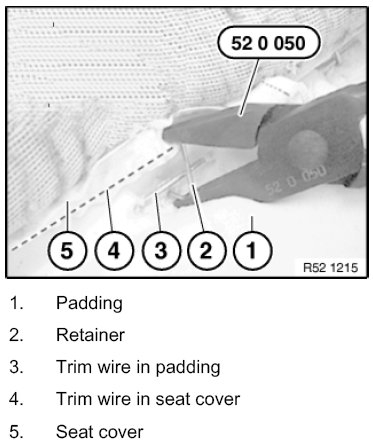 52 0 050

52 0 050

5 4 3 2 1

R52 1215

1. Padding

2. Retainer

3. Trim wire in padding

4. Trim wire in seat cover

5. Seat cover