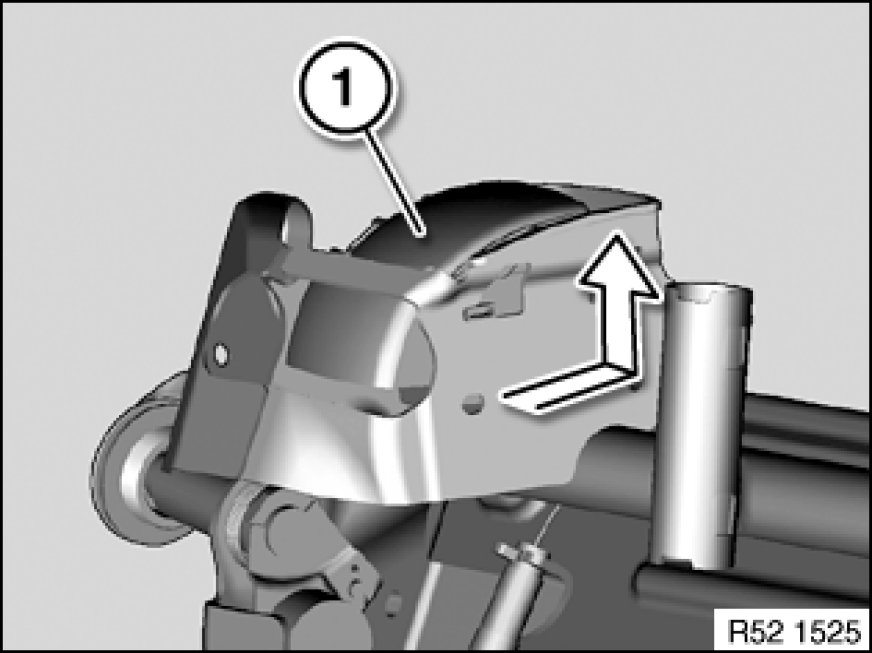 1

R52 1525