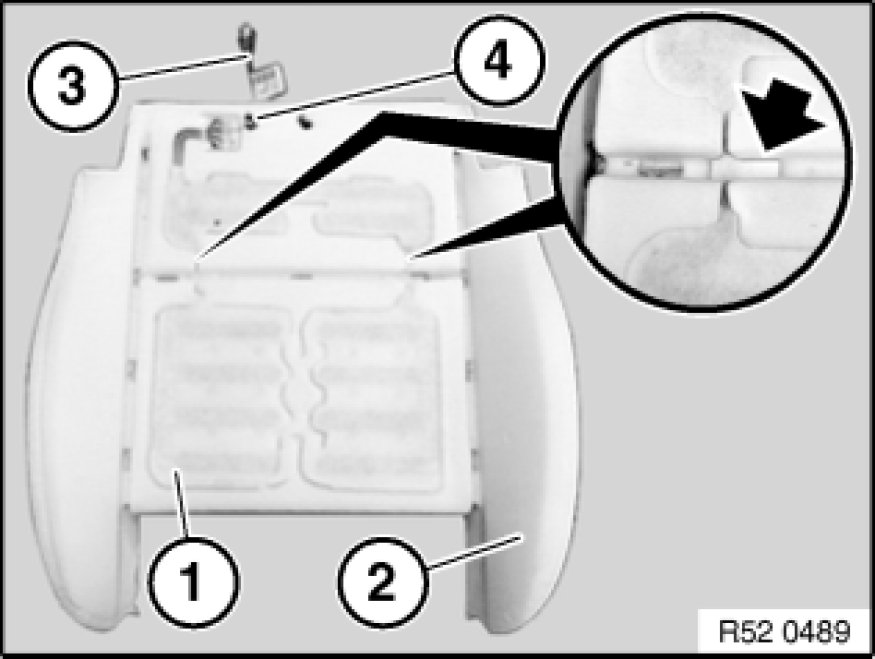 3
4
1
2
R52 0489