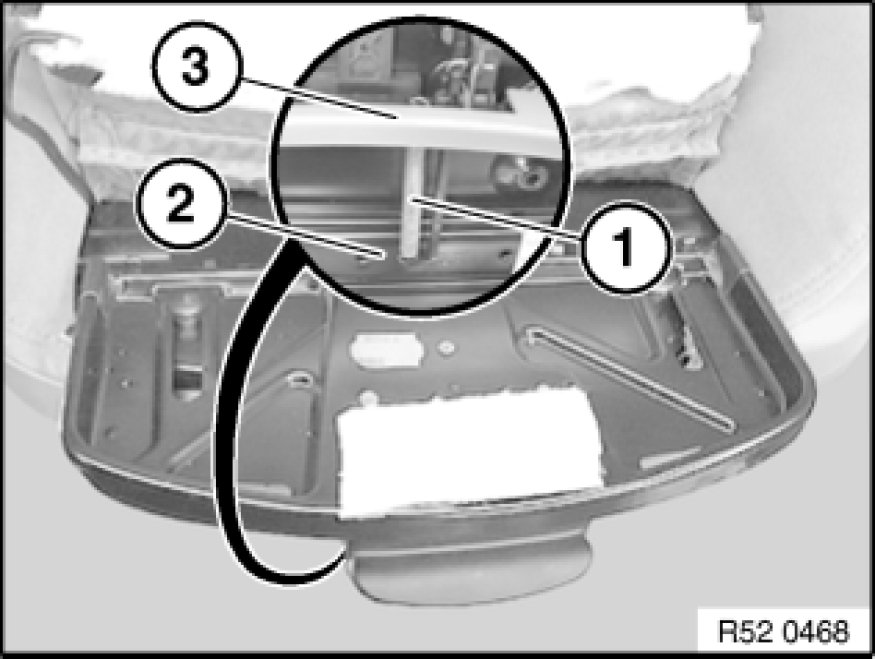 3
2
1
R52 0468