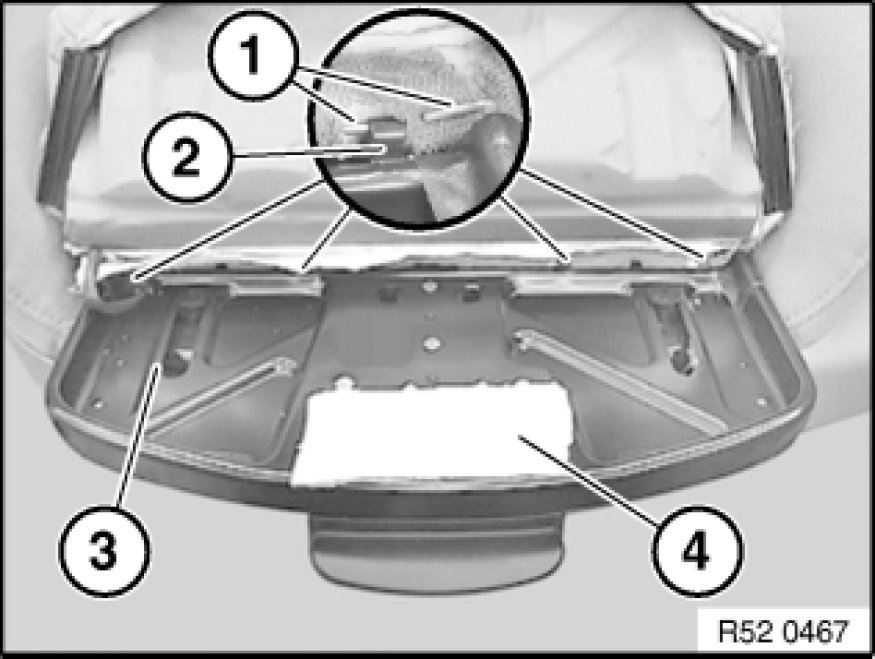 1
2
3
4
R52 0467