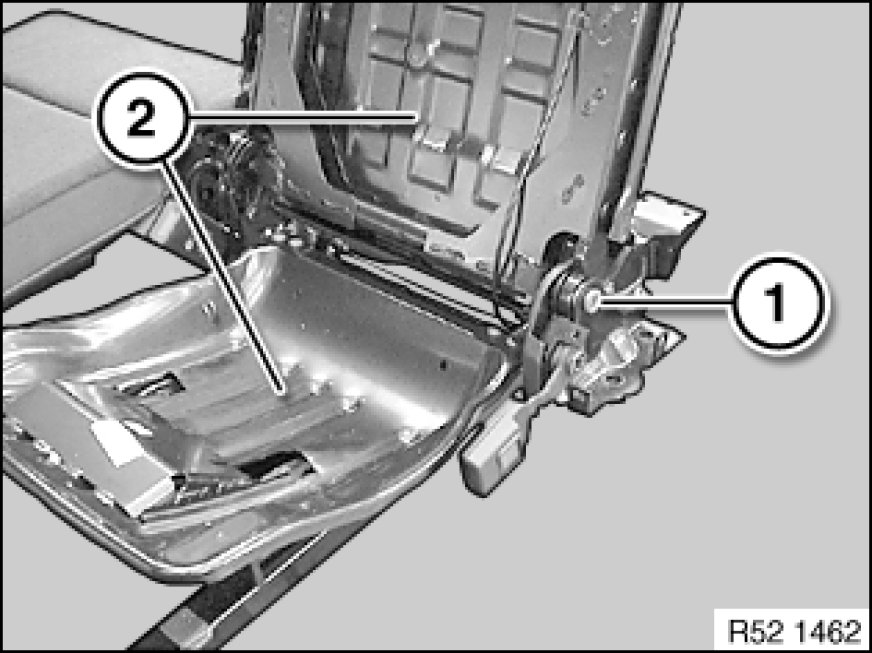 2
1
R52 1462