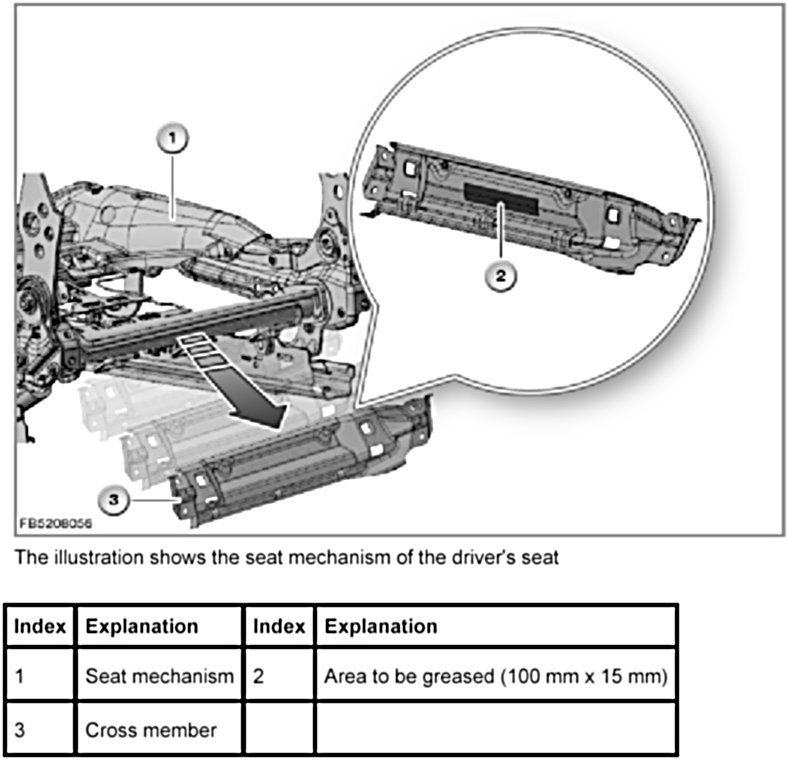 1

2

3

FB5208056

The illustration shows the seat mechanism of the driver's seat

| Index | Explanation | Index | Explanation |
|---|---|---|---|
| 1 | Seat mechanism | 2 | Area to be greased (100 mm x 15 mm) |
| 3 | Cross member | | |