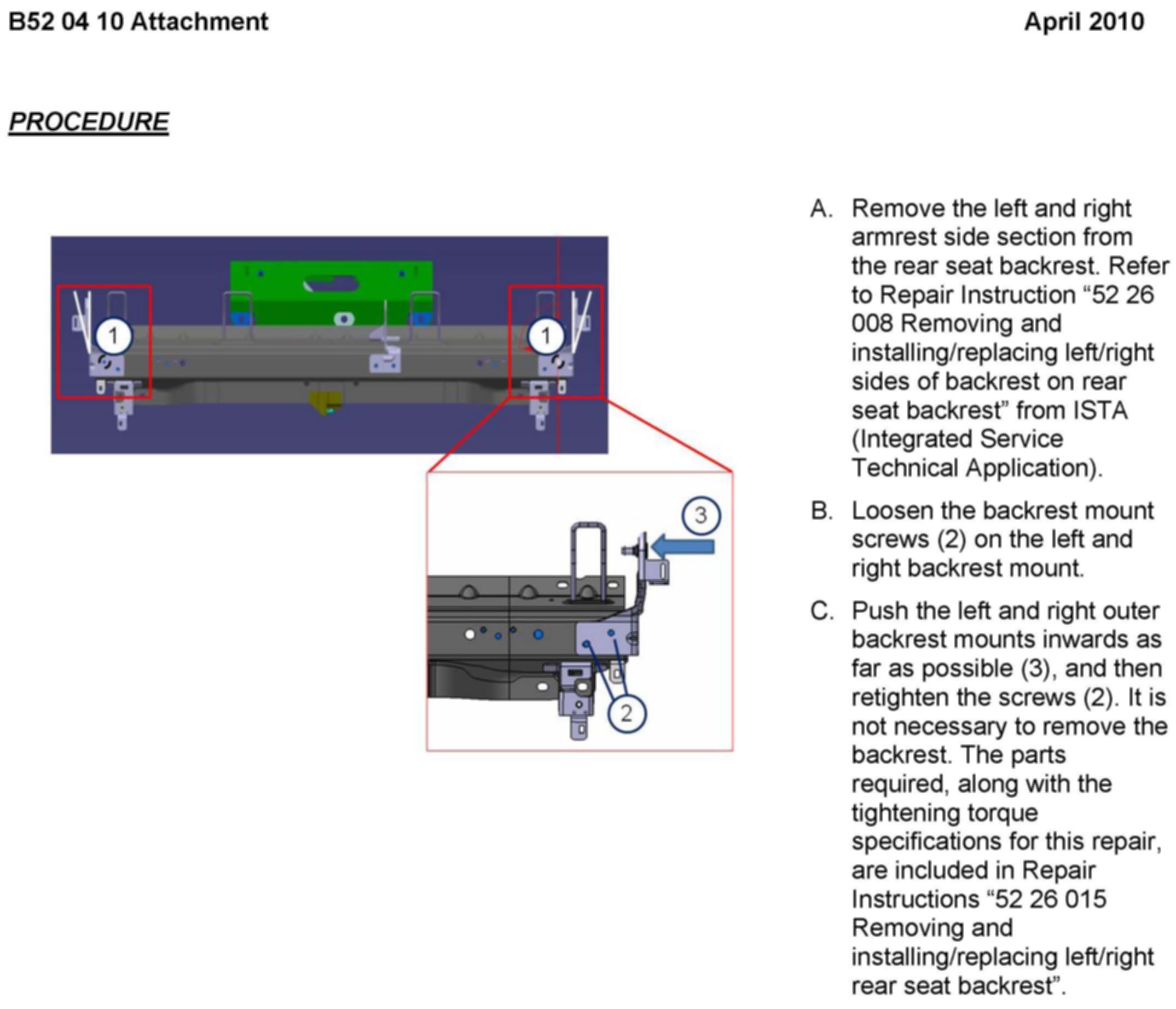 B52 04 10 Attachment

April 2010

PROCEDURE

1

1

3

2

A. Remove the left and right armrest side section from the rear seat backrest. Refer to Repair Instruction “52 26 008 Removing and installing/replacing left/right sides of backrest on rear seat backrest” from ISTA (Integrated Service Technical Application).

B. Loosen the backrest mount screws (2) on the left and right backrest mount.

C. Push the left and right outer backrest mounts inwards as far as possible (3), and then retighten the screws (2). It is not necessary to remove the backrest. The parts required, along with the tightening torque specifications for this repair, are included in Repair Instructions “52 26 015 Removing and installing/replacing left/right rear seat backrest”.