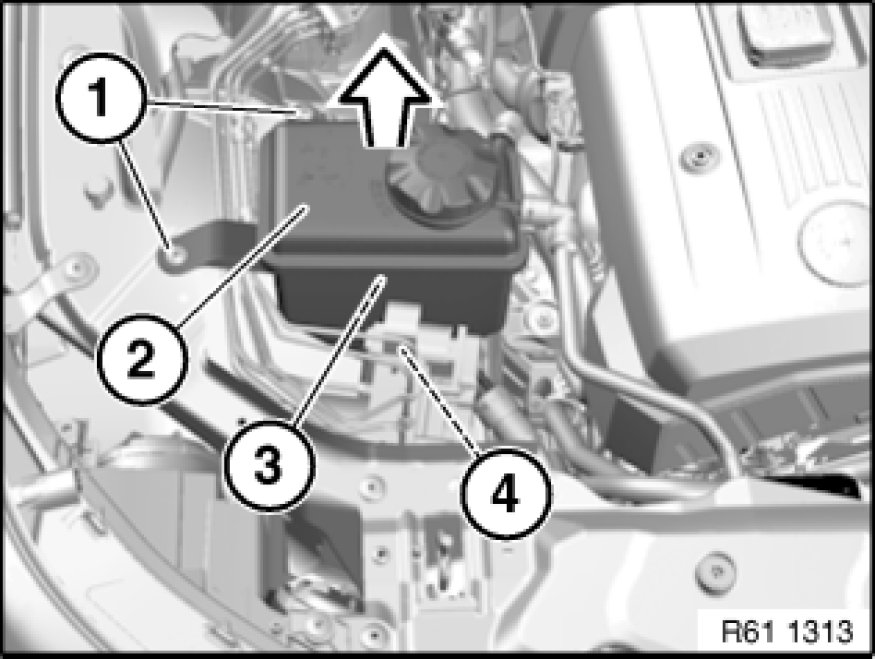 1
2
3
4
R61 1313